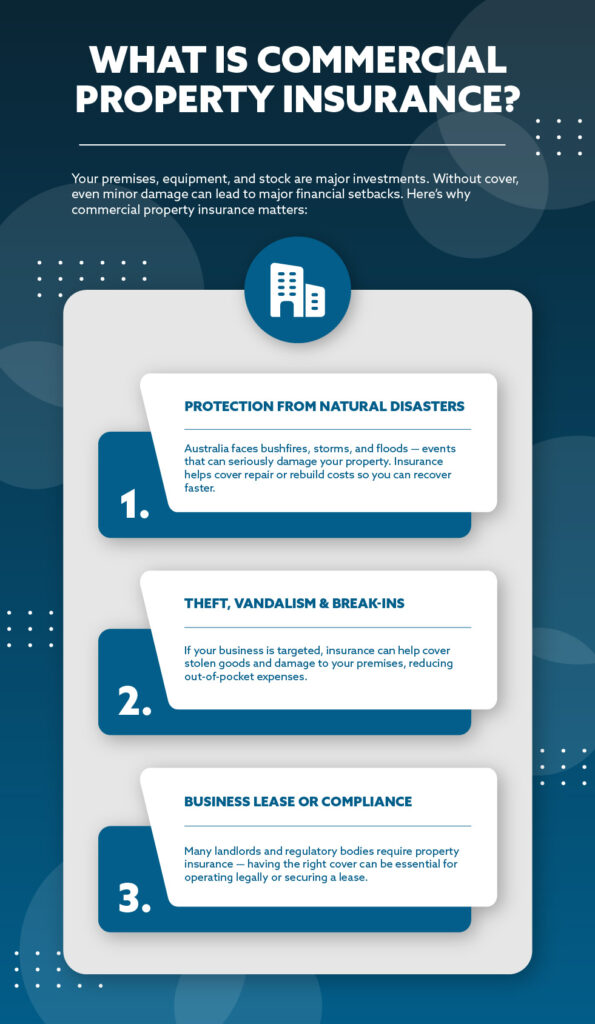 WHAT IS COMMERCIAL PROPERTY INSURANCE?

Your premises, equipment, and stock are major investments. Without cover, even minor damage can lead to major financial setbacks. Here's why commercial property insurance matters:

1.

PROTECTION FROM NATURAL DISASTERS

Australia faces bushfires, storms, and floods — events that can seriously damage your property. Insurance helps cover repair or rebuild costs so you can recover faster.

2.

THEFT, VANDALISM & BREAK-INS

If your business is targeted, insurance can help cover stolen goods and damage to your premises, reducing out-of-pocket expenses.

3.

BUSINESS LEASE OR COMPLIANCE

Many landlords and regulatory bodies require property insurance — having the right cover can be essential for operating legally or securing a lease.